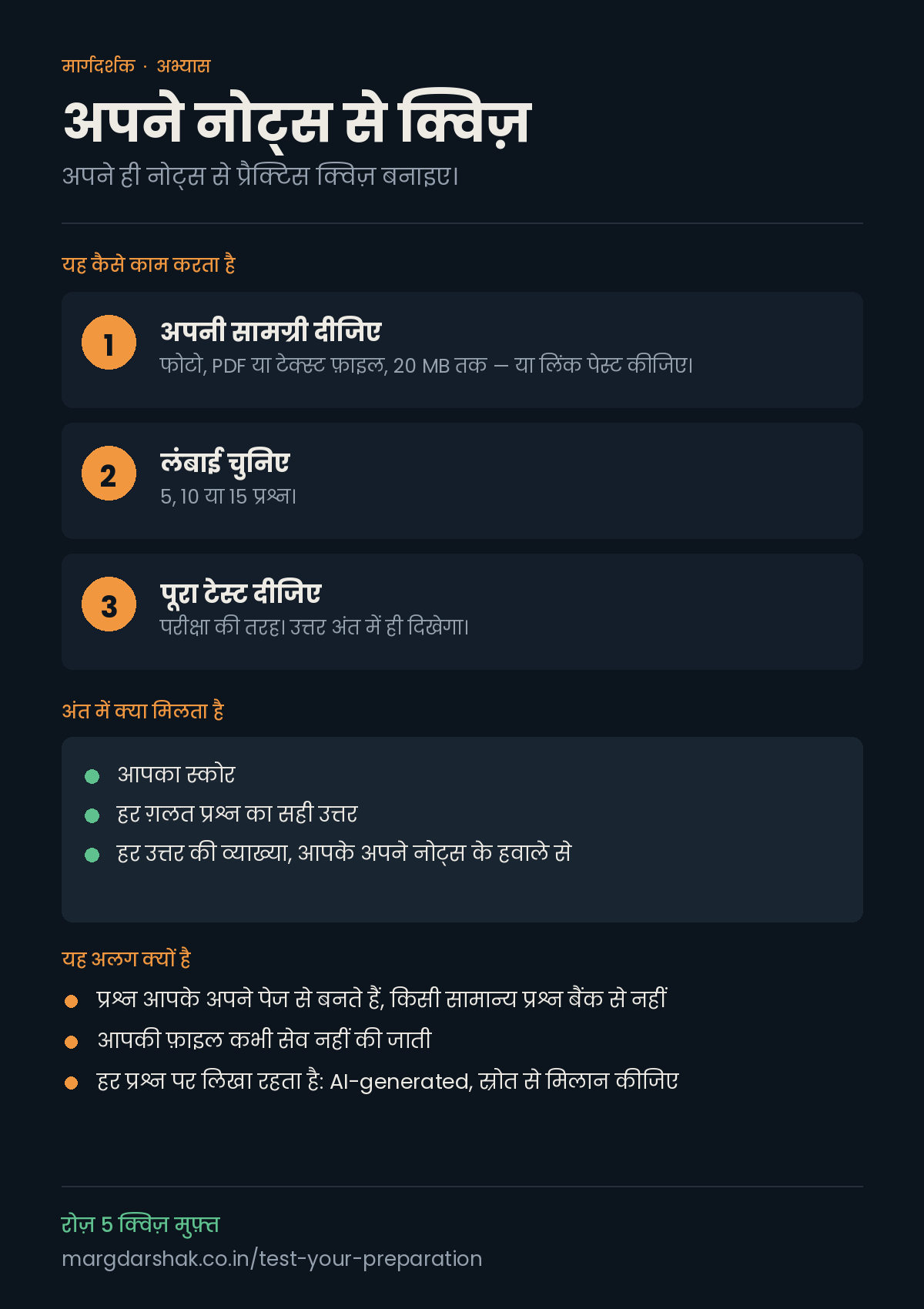 मार्गदर्शक · अभ्यास

अपने नोट्स से क्विज़

अपने ही नोट्स से प्रैक्टिस क्विज़ बनाइए।

यह कैसे काम करता है

1

अपनी सामग्री दीजिए

फोटो, PDF या टेक्स्ट फ़ाइल, 20 MB तक — या लिंक पेस्ट कीजिए।

2

लंबाई चुनिए

5, 10 या 15 प्रश्न।

3

पूरा टेस्ट दीजिए

परीक्षा की तरह। उत्तर अंत में ही दिखेगा।

अंत में क्या मिलता है

• आपका स्कोर
• हर ग़लत प्रश्न का सही उत्तर
• हर उत्तर की व्याख्या, आपके अपने नोट्स के हवाले से

यह अलग क्यों है

• प्रश्न आपके अपने पेज से बनते हैं, किसी सामान्य प्रश्न बैंक से नहीं
• आपकी फ़ाइल कभी सेव नहीं की जाती
• हर प्रश्न पर लिखा रहता है: AI-generated, स्रोत से मिलान कीजिए

रोज़ 5 क्विज़ मुफ़्त

margdarshak.co.in/test-your-preparation